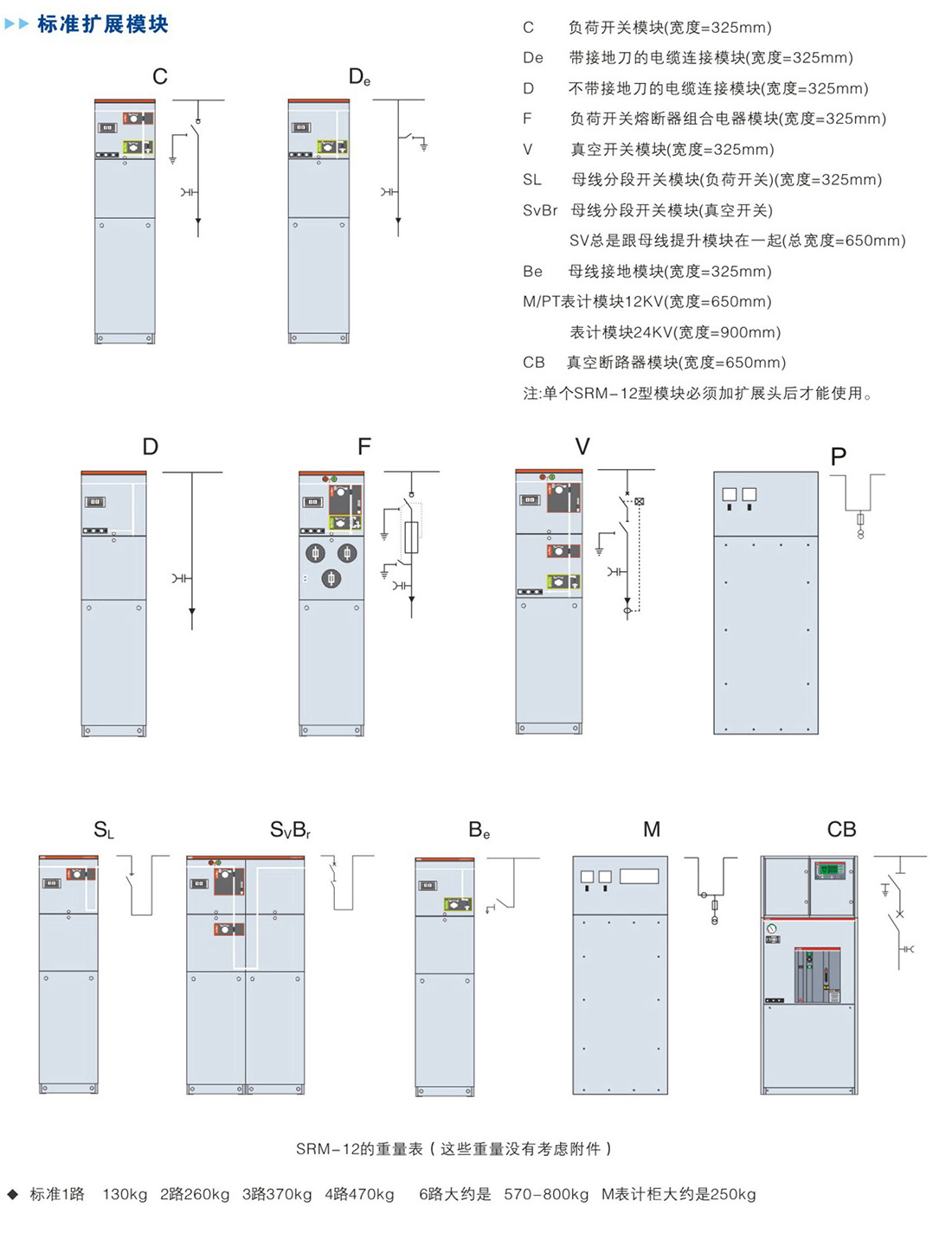 ▶▶ 标准扩展模块

C

$D_e$

C　负荷开关模块(宽度=325mm)
De　带接地刀的电缆连接模块(宽度=325mm)
D　不带接地刀的电缆连接模块(宽度=325mm)
F　负荷开关熔断器组合电器模块(宽度=325mm)
V　真空开关模块(宽度=325mm)
SL　母线分段开关模块(负荷开关)(宽度=325mm)
SvBr　母线分段开关模块(真空开关)
SV总是跟母线提升模块在一起(总宽度=650mm)
Be　母线接地模块(宽度=325mm)
M/PT表计模块12KV(宽度=650mm)
表计模块24KV(宽度=900mm)
CB　真空断路器模块(宽度=650mm)
注:单个SRM-12型模块必须加扩展头后才能使用。

D

F

V

P

$S_L$

$S_VB_r$

$B_e$

M

CB

SRM-12的重量表（这些重量没有考虑附件）

◆ 标准1路　130kg　2路260kg　3路370kg　4路470kg　6路大约是　570-800kg　M表计柜大约是250kg